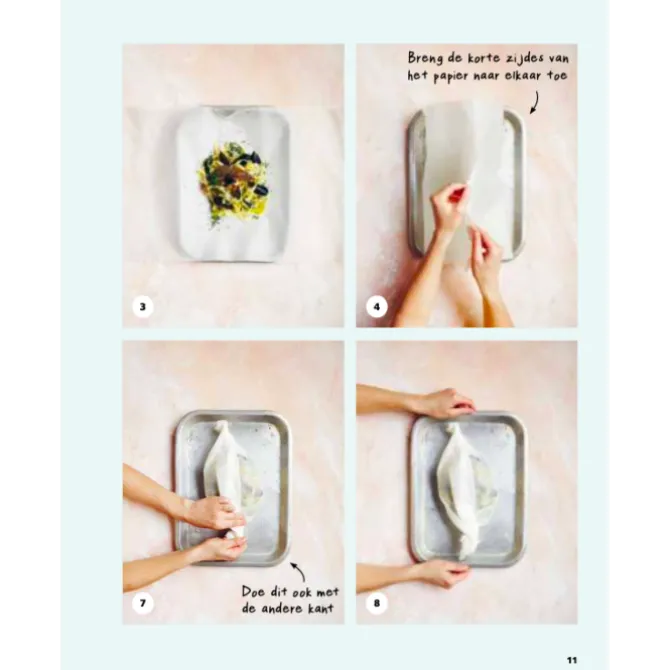 3

Breng de korte zijdes van het papier naar elkaar toe

4

7

Doe dit ook met de andere kant

8

11